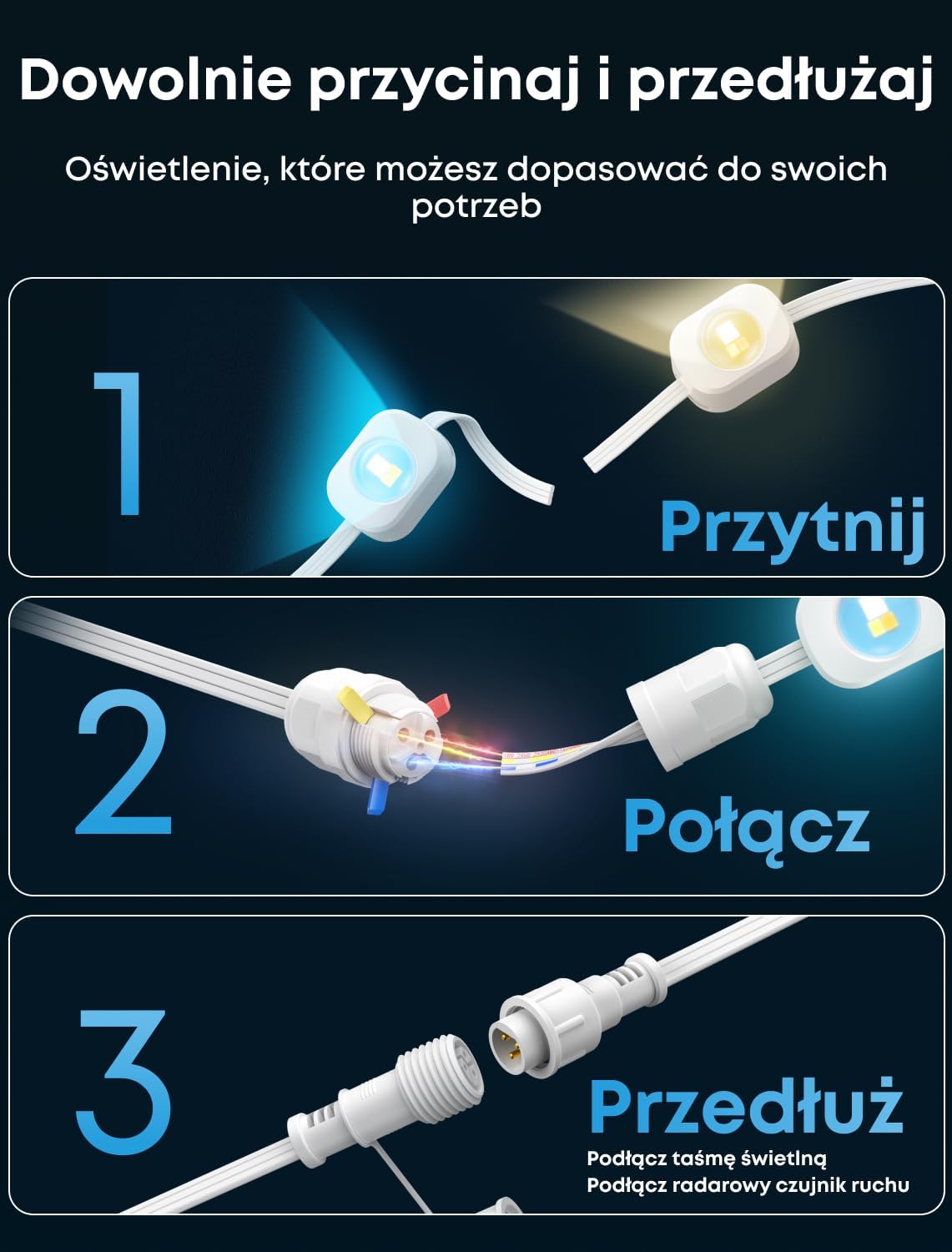 Dowolnie przycinaj i przedłużaj

Oświetlenie, które możesz dopasować do swoich potrzeb

1

Przytnij

2

Połącz

3

Przedłuż

Podłącz taśmę świetlną
Podłącz radarowy czujnik ruchu